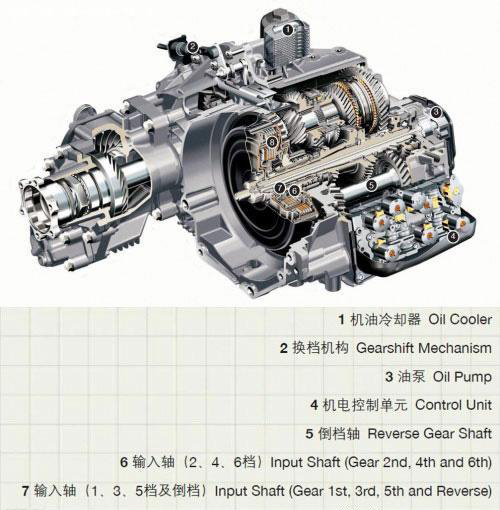 1
2
3
8
7
6
5
4

1 机油冷却器 Oil Cooler

2 换档机构 Gearshift Mechanism

3 油泵 Oil Pump

4 机电控制单元 Control Unit

5 倒档轴 Reverse Gear Shaft

6 输入轴（2、4、6档）Input Shaft (Gear 2nd, 4th and 6th)

7 输入轴（1、3、5档及倒档）Input Shaft (Gear 1st, 3rd, 5th and Reverse)